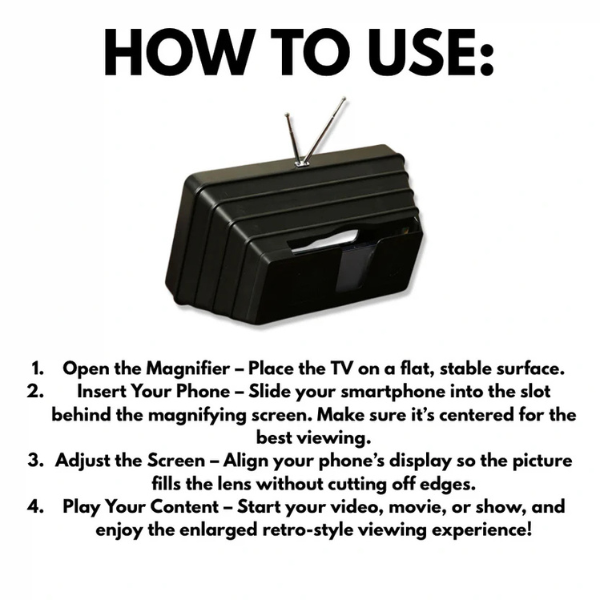 HOW TO USE:

1. Open the Magnifier – Place the TV on a flat, stable surface.
2. Insert Your Phone – Slide your smartphone into the slot behind the magnifying screen. Make sure it's centered for the best viewing.
3. Adjust the Screen – Align your phone's display so the picture fills the lens without cutting off edges.
4. Play Your Content – Start your video, movie, or show, and enjoy the enlarged retro-style viewing experience!