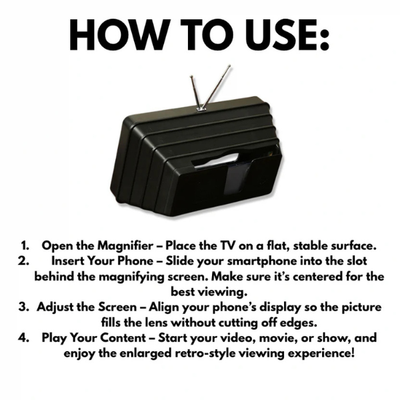 HOW TO USE:

1. Open the Magnifier – Place the TV on a flat, stable surface.
2. Insert Your Phone – Slide your smartphone into the slot behind the magnifying screen. Make sure it's centered for the best viewing.
3. Adjust the Screen – Align your phone's display so the picture fills the lens without cutting off edges.
4. Play Your Content – Start your video, movie, or show, and enjoy the enlarged retro-style viewing experience!